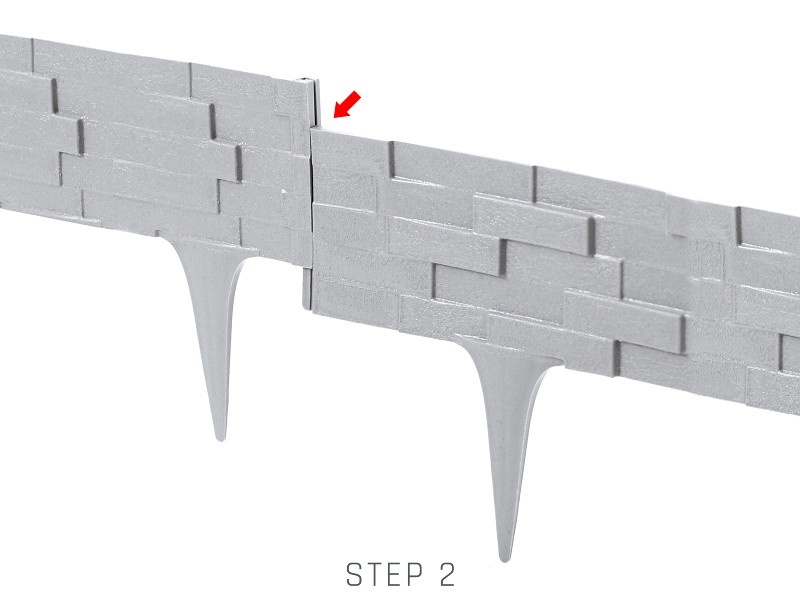 STEP 2