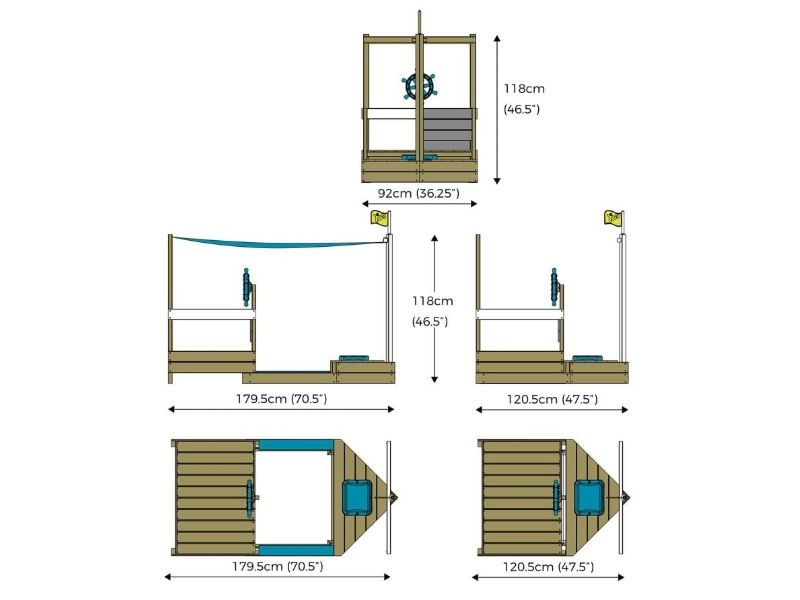 118cm
(46.5")

92cm (36.25")

118cm
(46.5")

179.5cm (70.5")

120.5cm (47.5")

179.5cm (70.5")

120.5cm (47.5")